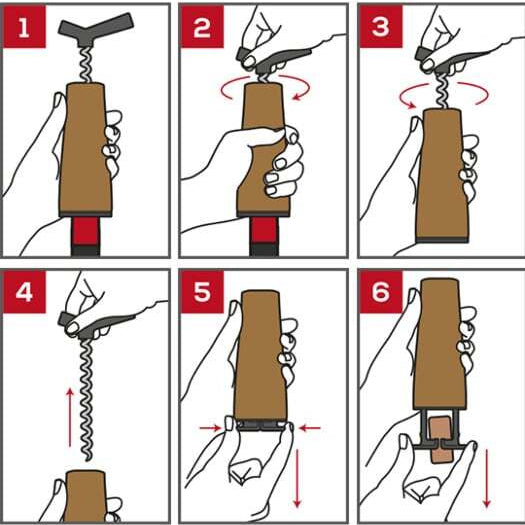 1

2

3

4

5

6